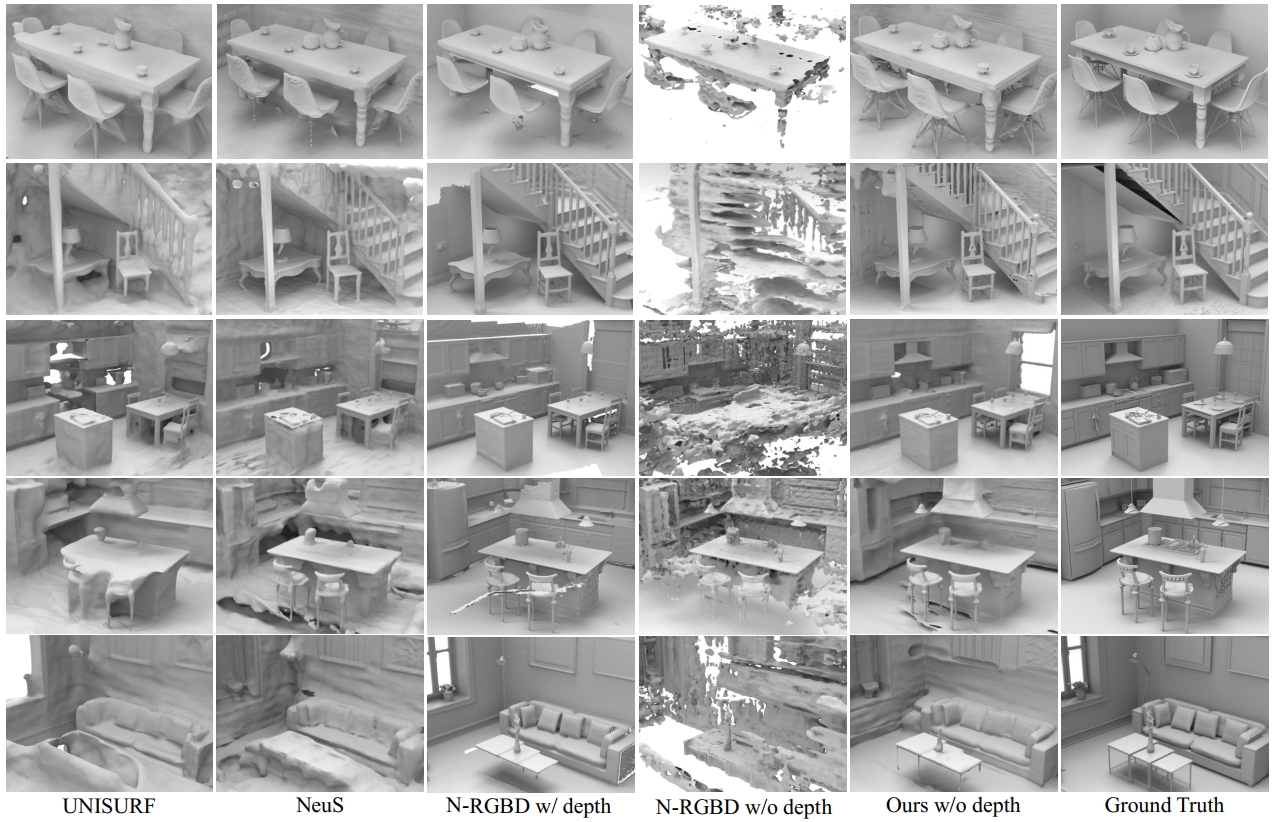 UNISURF NeuS N-RGBD w/ depth N-RGBD w/o depth Ours w/o depth Ground Truth